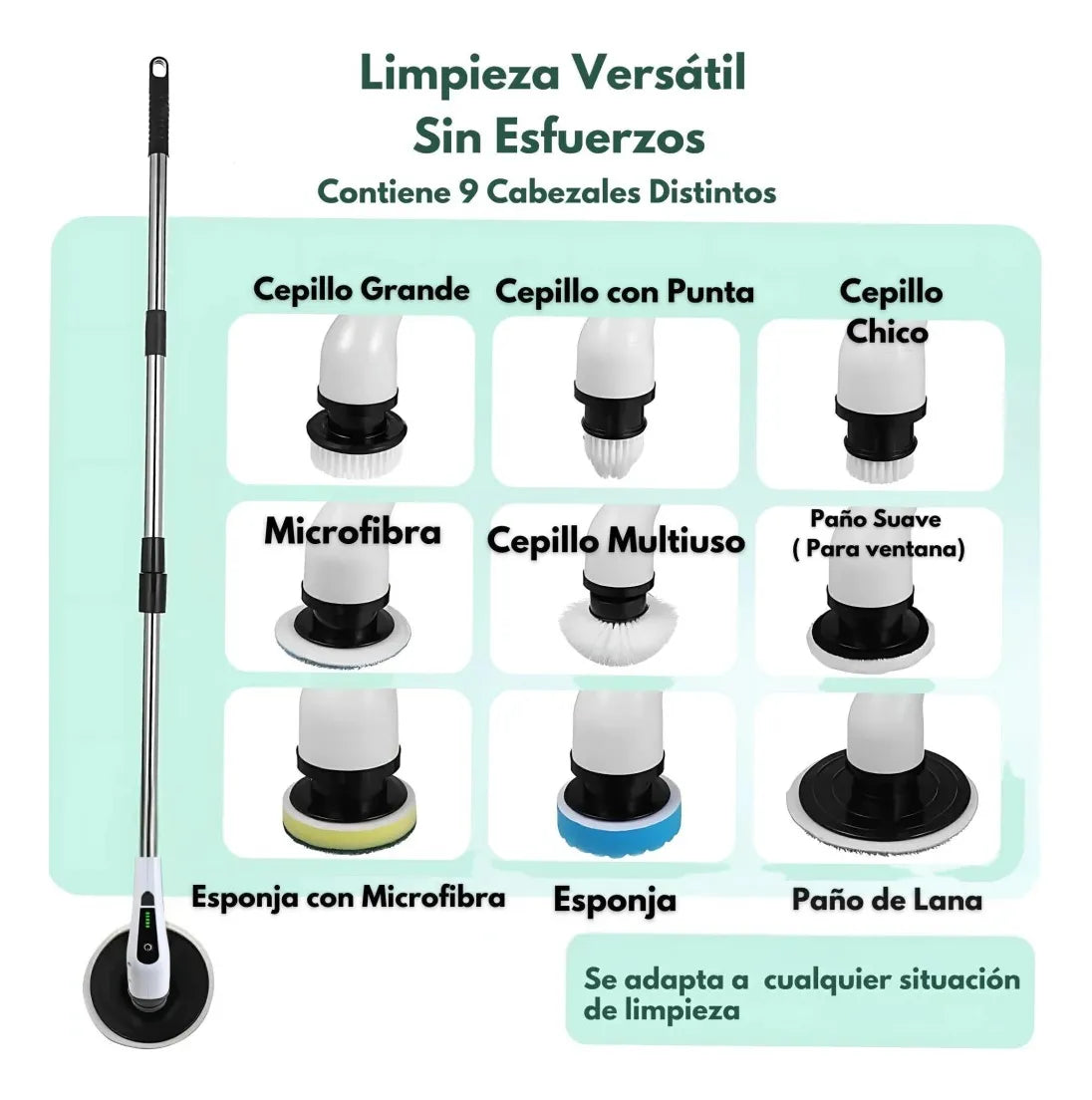 Limpieza Versátil
Sin Esfuerzos
Contiene 9 Cabezales Distintos

Cepillo Grande

Cepillo con Punta

Cepillo Chico

Microfibra

Cepillo Multiuso

Paño Suave ( Para ventana)

Esponja con Microfibra

Esponja

Paño de Lana

Se adapta a cualquier situación de limpieza